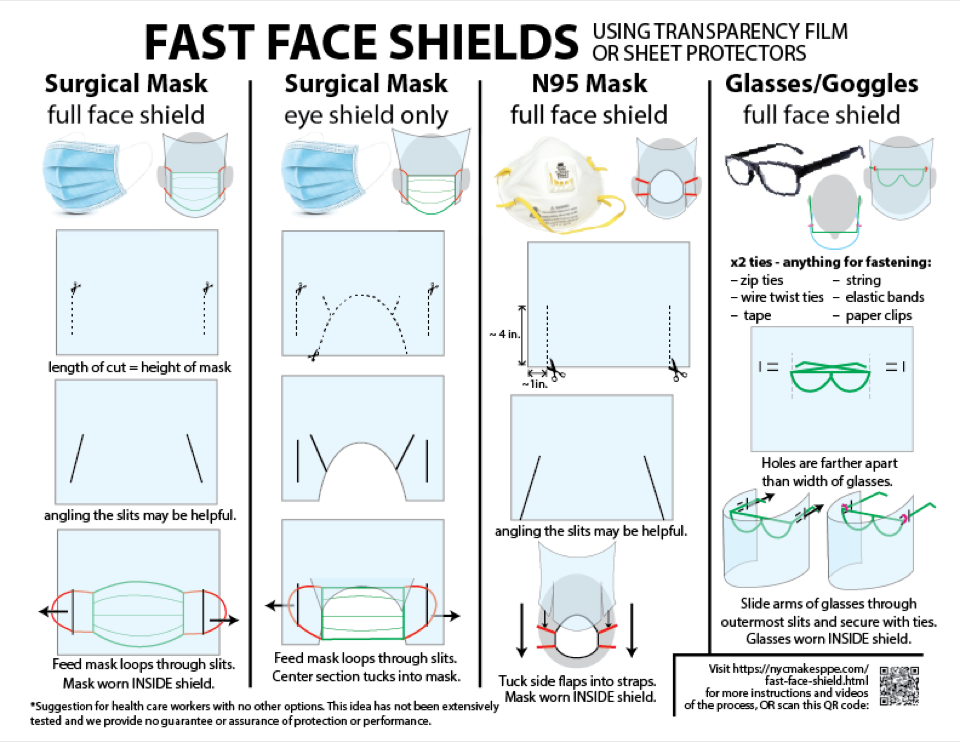 FAST FACE SHIELDS USING TRANSPARENCY FILM OR SHEET PROTECTORS

Surgical Mask
full face shield

length of cut = height of mask

angling the slits may be helpful.

Feed mask loops through slits. Mask worn INSIDE shield.

Surgical Mask
eye shield only

Feed mask loops through slits. Center section tucks into mask.

N95 Mask
full face shield

~ 4 in.

~1in.

angling the slits may be helpful.

Tuck side flaps into straps. Mask worn INSIDE shield.

Glasses/Goggles
full face shield

x2 ties - anything for fastening:
– zip ties
– wire twist ties
– tape
– string
– elastic bands
– paper clips

Holes are farther apart than width of glasses.

Slide arms of glasses through outermost slits and secure with ties. Glasses worn INSIDE shield.

Visit https://nycmakesppe.com/fast-face-shield.html for more instructions and videos of the process, OR scan this QR code:

*Suggestion for health care workers with no other options. This idea has not been extensively tested and we provide no guarantee or assurance of protection or performance.